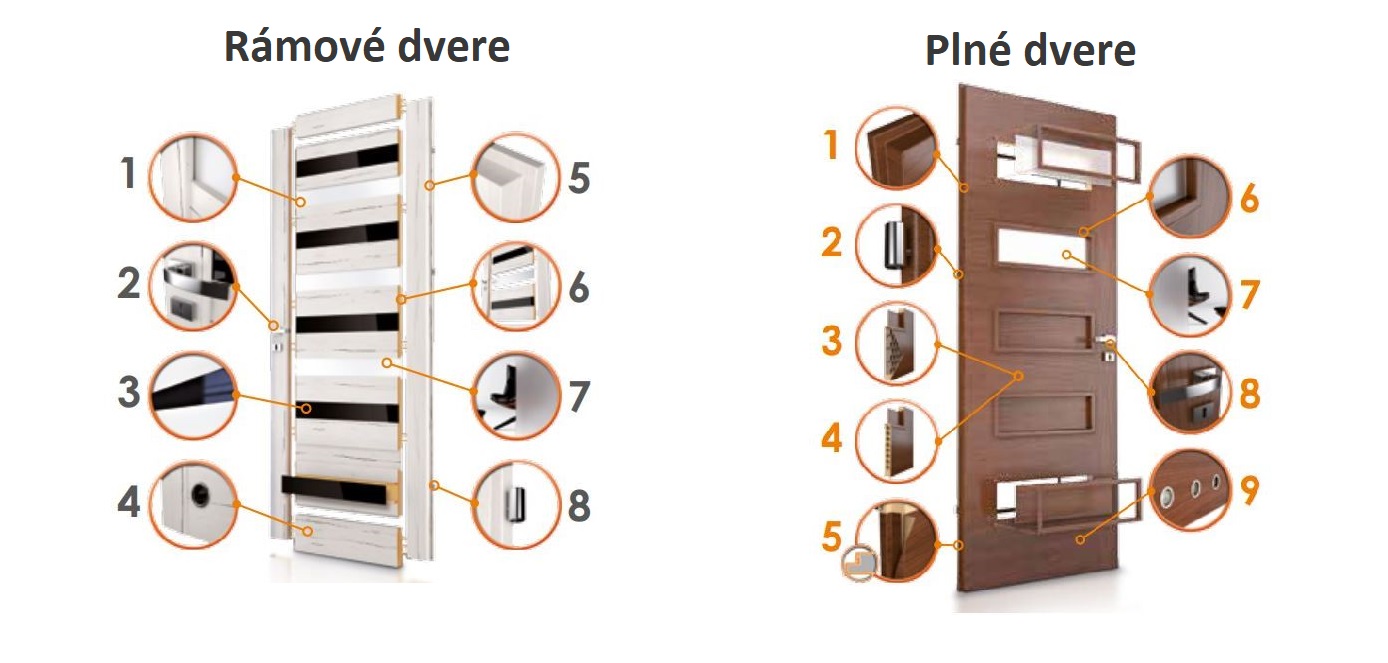 Rámové dvere

1
2
3
4
5
6
7
8

Plné dvere

1
2
3
4
5
6
7
8
9