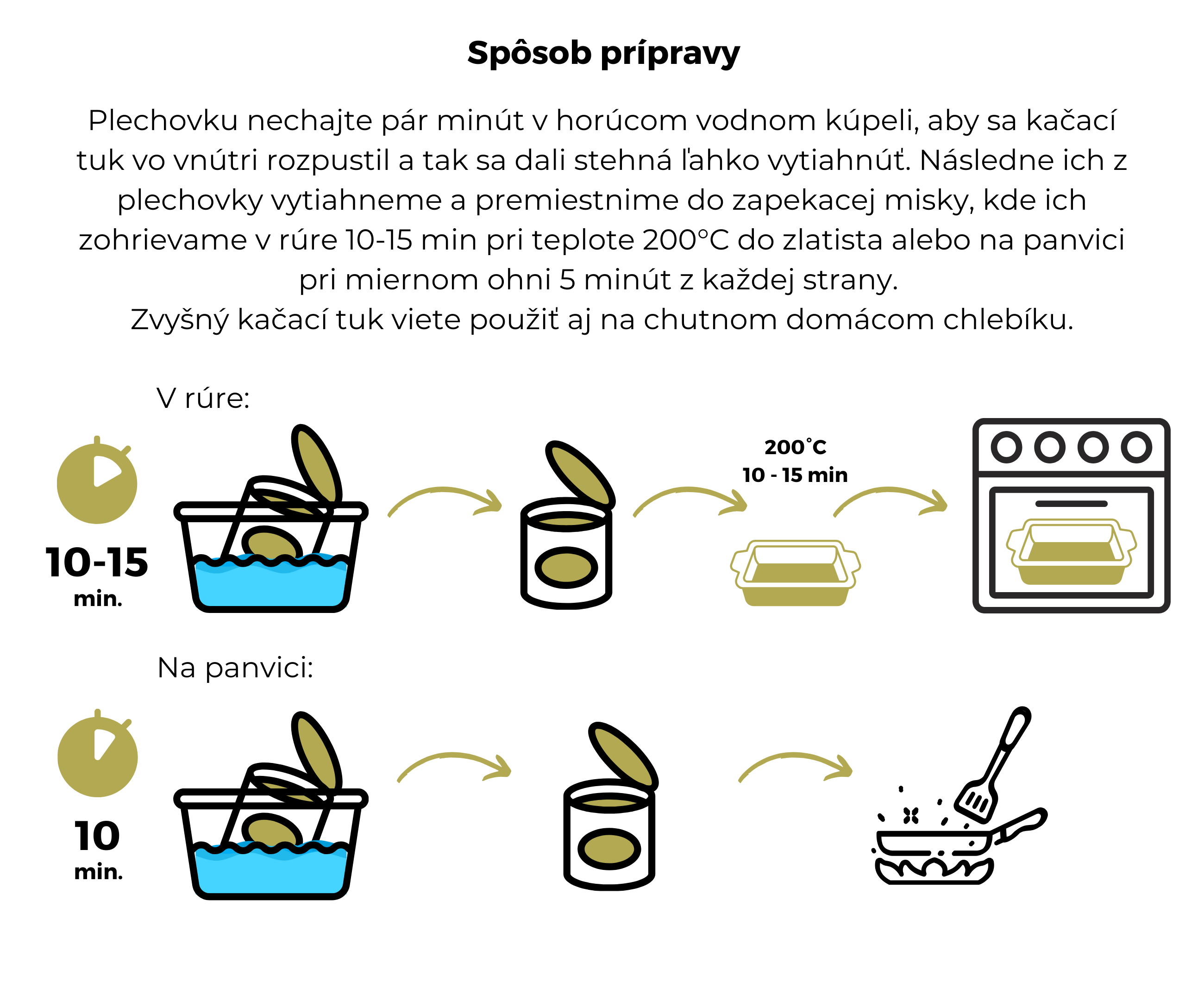 Spôsob prípravy

Plechovku nechajte pár minút v horúcom vodnom kúpeli, aby sa kačací tuk vo vnútri rozpustil a tak sa dali stehná ľahko vytiahnúť. Následne ich z plechovky vytiahneme a premiestnime do zapekacej misky, kde ich zohrievame v rúre 10-15 min pri teplote 200°C do zlatista alebo na panvici pri miernom ohni 5 minút z každej strany.
Zvyšný kačací tuk viete použiť aj na chutnom domácom chlebíku.

V rúre:

10-15
min.

200°C
10 - 15 min

Na panvici:

10
min.